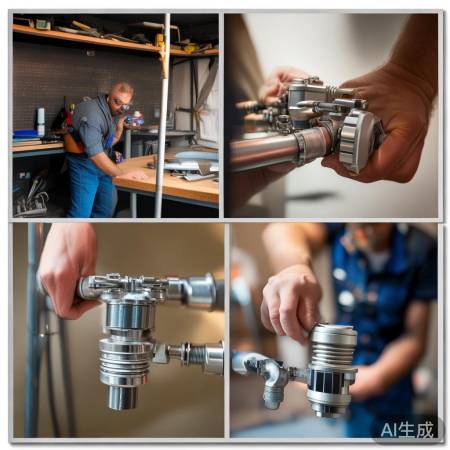 AI生成